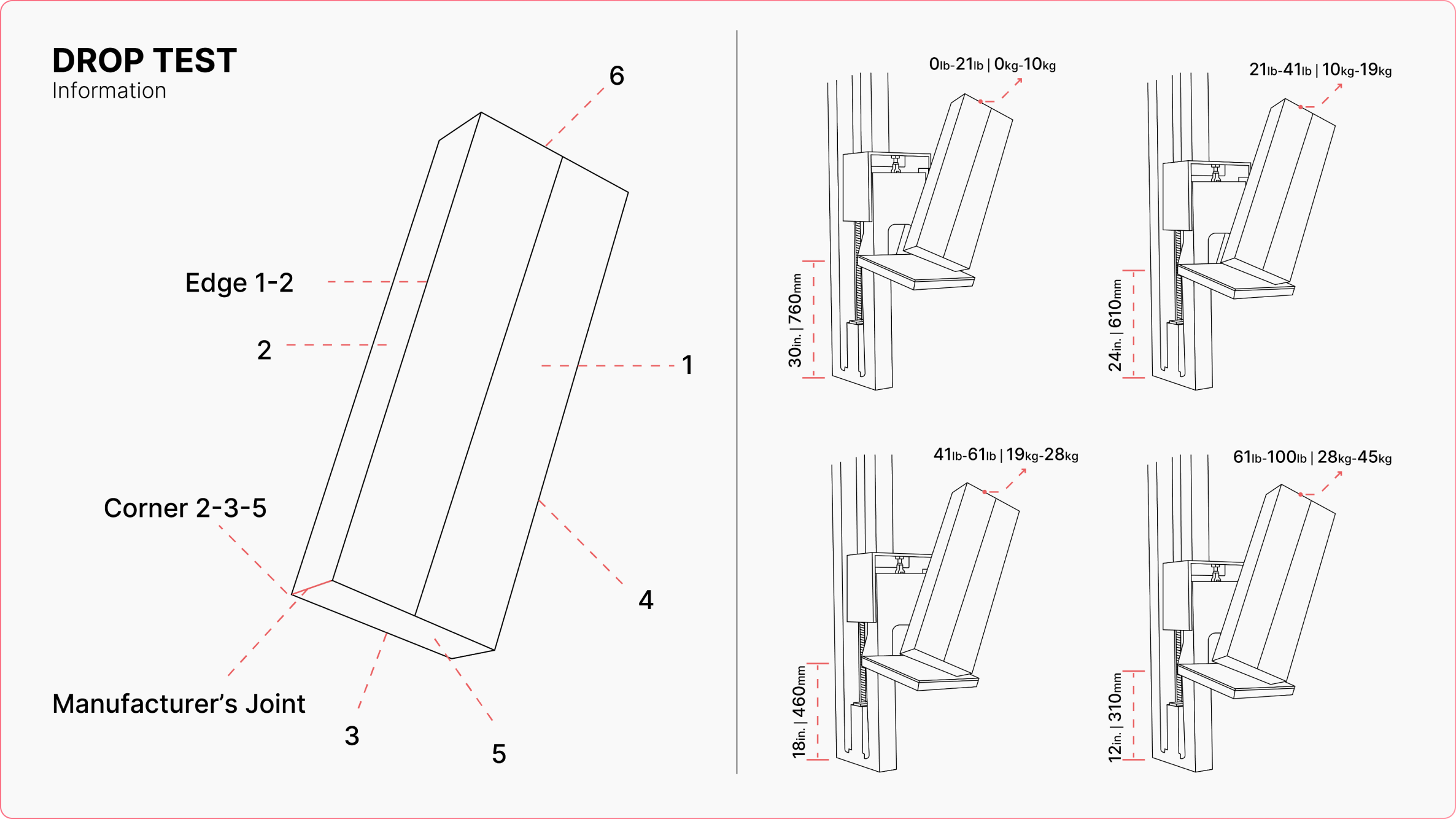 DROP TEST
Information

6

Edge 1-2

2

1

Corner 2-3-5

4

Manufacturer's Joint

3

5

0lb-21lb | 0kg-10kg

30in. | 760mm

21lb-41lb | 10kg-19kg

24in. | 610mm

41lb-61lb | 19kg-28kg

18in. | 460mm

61lb-100lb | 28kg-45kg

12in. | 310mm